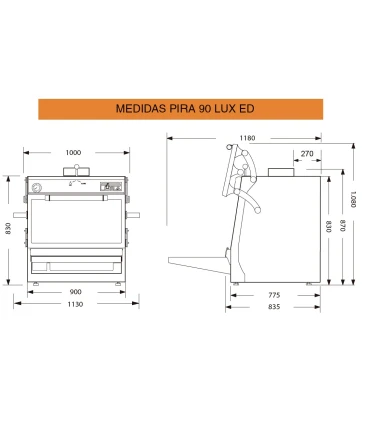 MEDIDAS PIRA 90 LUX ED

1000

830

900

1130

1180

270

830

870

1080

775

835