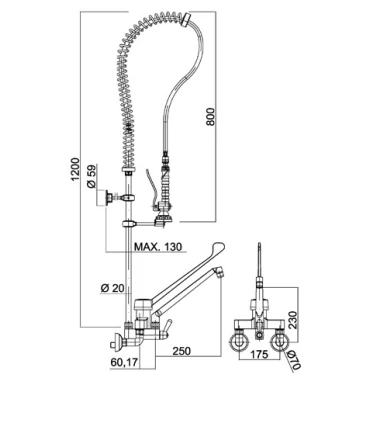 1200
800
Ø 59
MAX. 130
Ø 20
250
60,17
230
175
Ø70