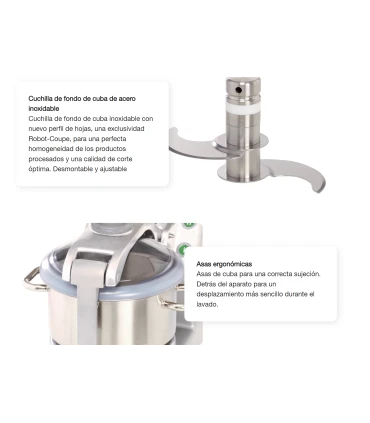 Cuchilla de fondo de cuba de acero inoxidable
Cuchilla de fondo de cuba inoxidable con nuevo perfil de hojas, una exclusividad Robot-Coupe, para una perfecta homogeneidad de los productos procesados y una calidad de corte óptima. Desmontable y ajustable

Asas ergonómicas
Asas de cuba para una correcta sujeción. Detrás del aparato para un desplazamiento más sencillo durante el lavado.