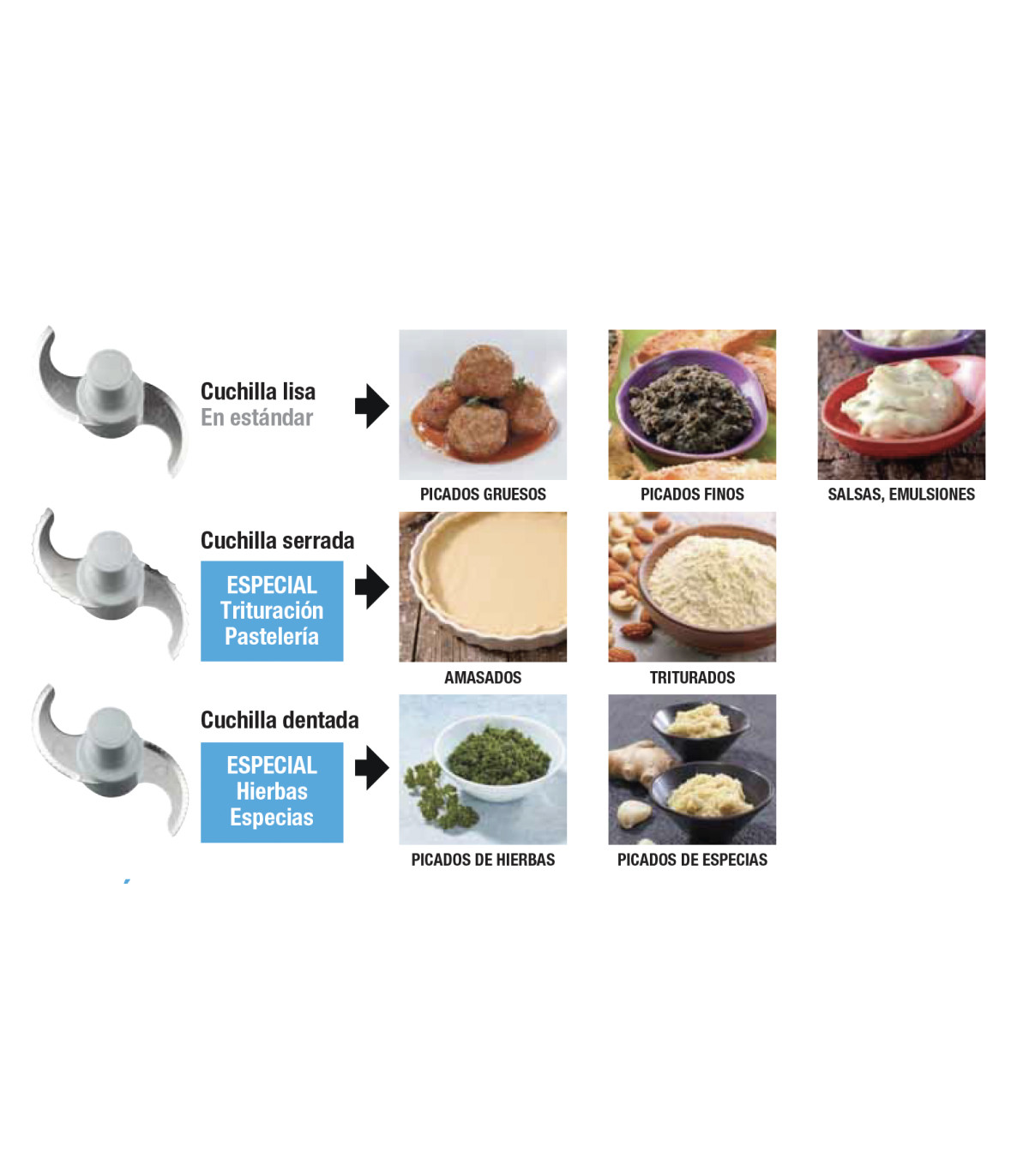 Cuchilla lisa
En estándar

PICADOS GRUESOS

PICADOS FINOS

SALSAS, EMULSIONES

Cuchilla serrada
ESPECIAL
Trituración
Pastelería

AMASADOS

TRITURADOS

Cuchilla dentada
ESPECIAL
Hierbas
Especias

PICADOS DE HIERBAS

PICADOS DE ESPECIAS